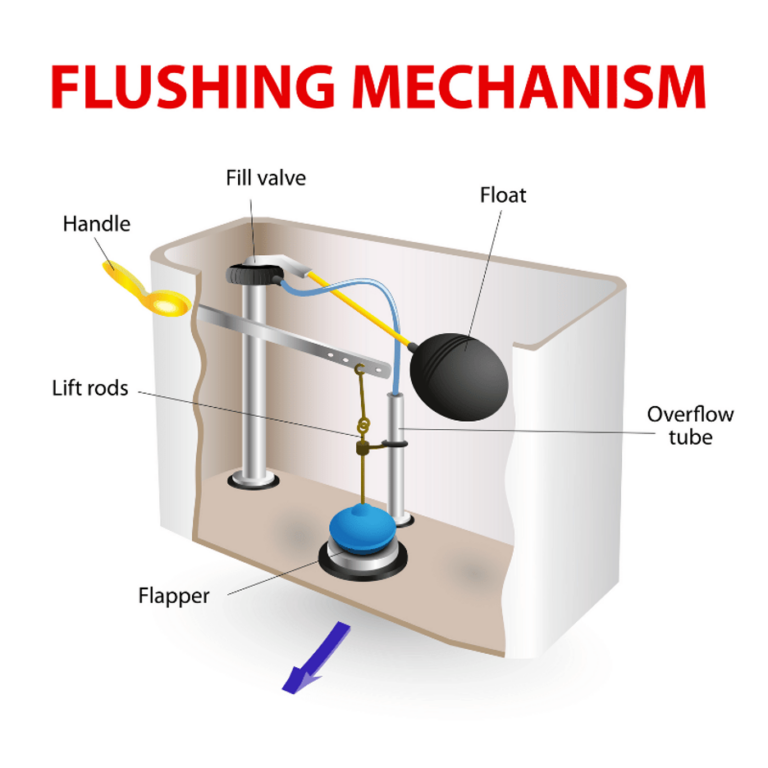 FLUSHING MECHANISM

Fill valve

Float

Handle

Lift rods

Overflow tube

Flapper